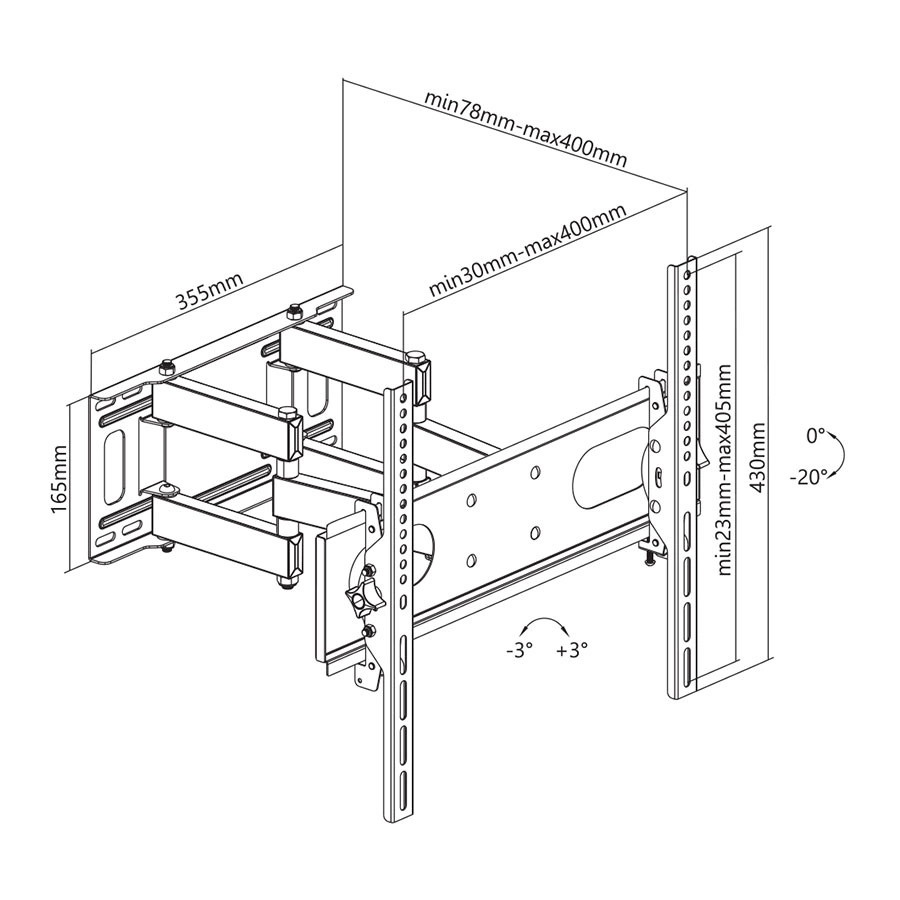 min78mm-max400mm

min30mm-max400mm

355mm

165mm

min23mm-max405mm

430mm

0°

-20°

-3°

+3°