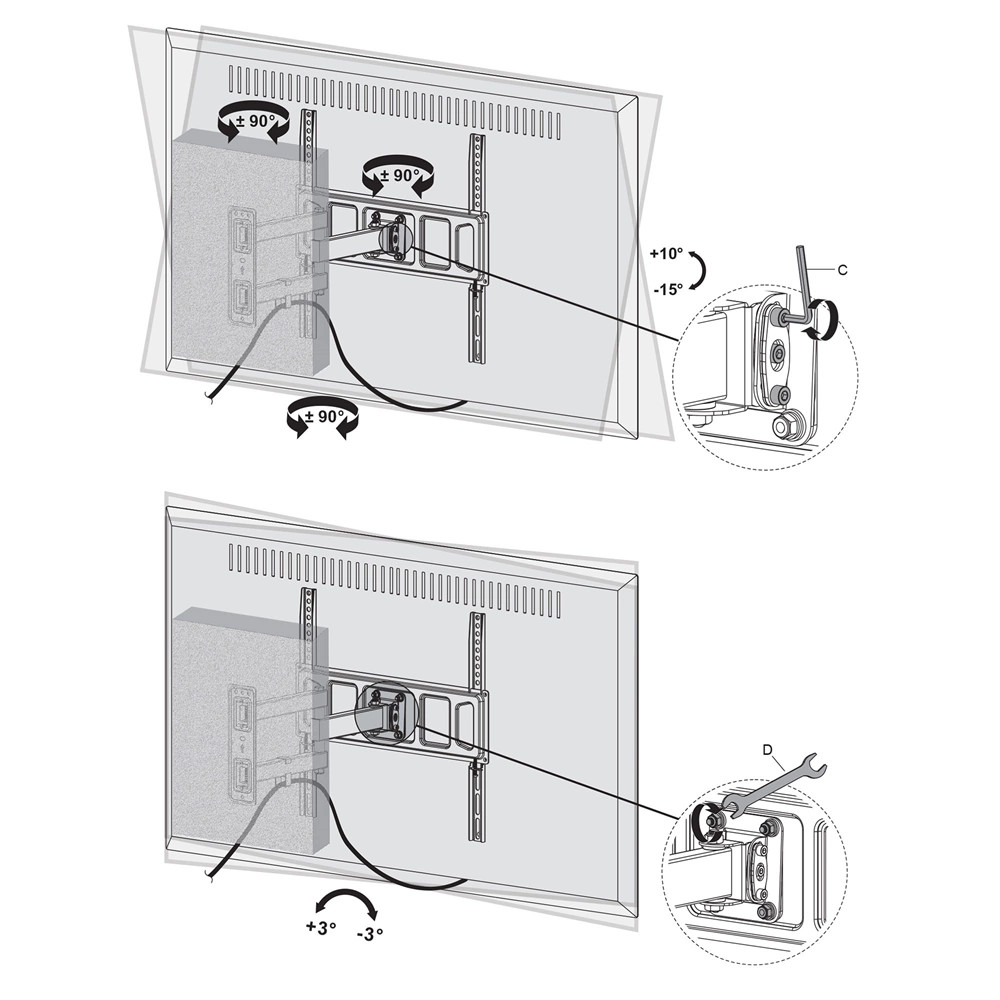 ± 90°
± 90°
+10°
-15°
C
± 90°
D
+3°
-3°