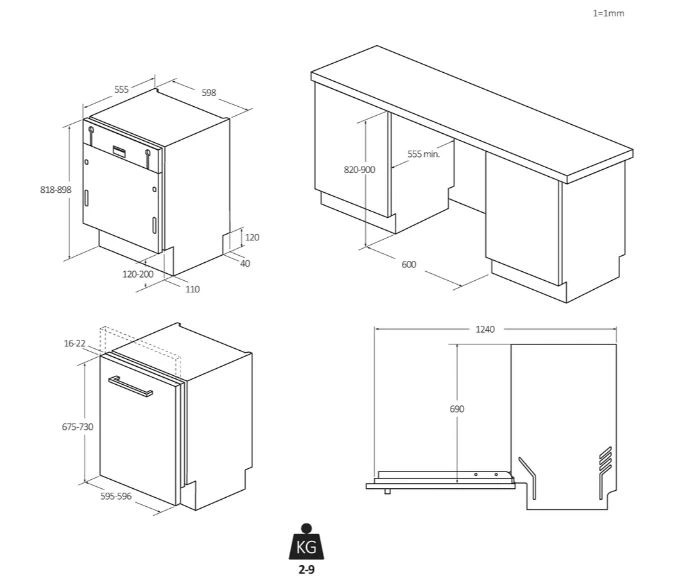 1=1mm

555
598
818-898
120
40
120-200
110

820-900
555 min.
600

16-22
675-730
595-596

1240
690

KG
2-9