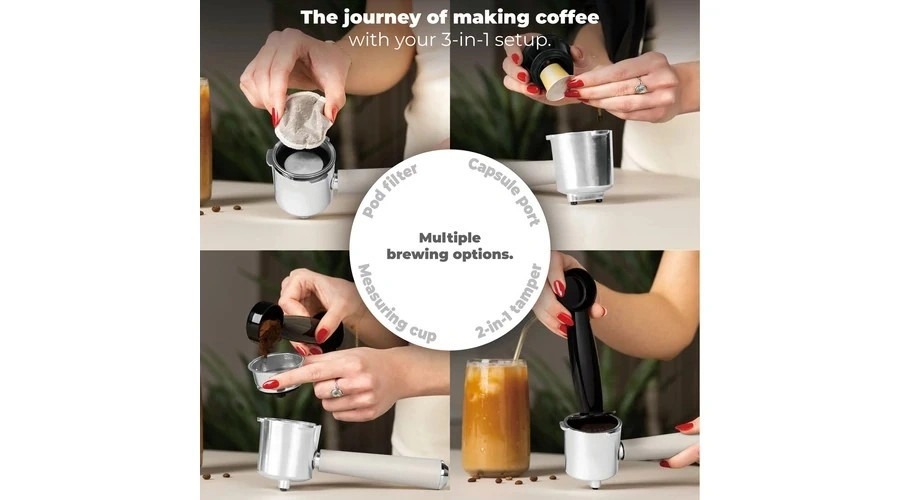 The journey of making coffee
with your 3-in-1 setup.

Pod filter

Capsule port

Multiple brewing options.

Measuring cup

2-in-1 tamper